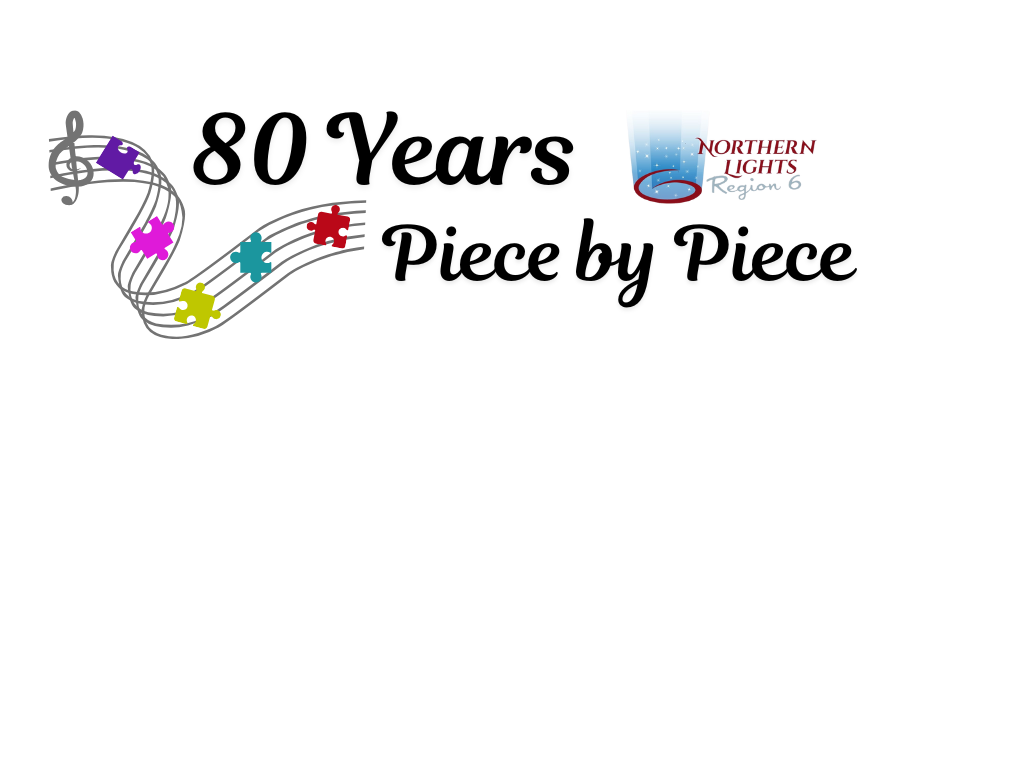 80 Years

NORTHERN LIGHTS
Region 6

Piece by Piece